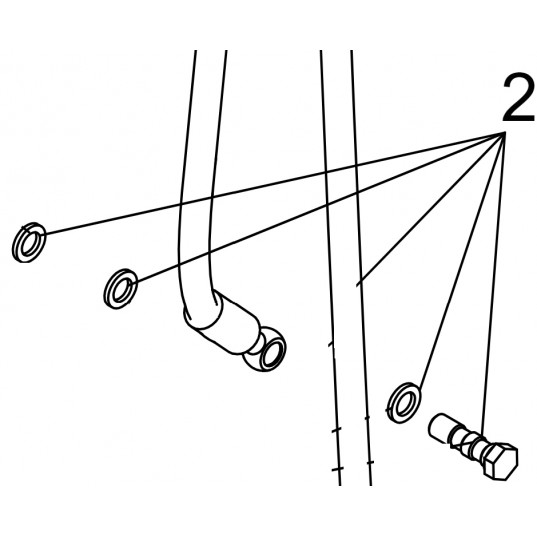 2