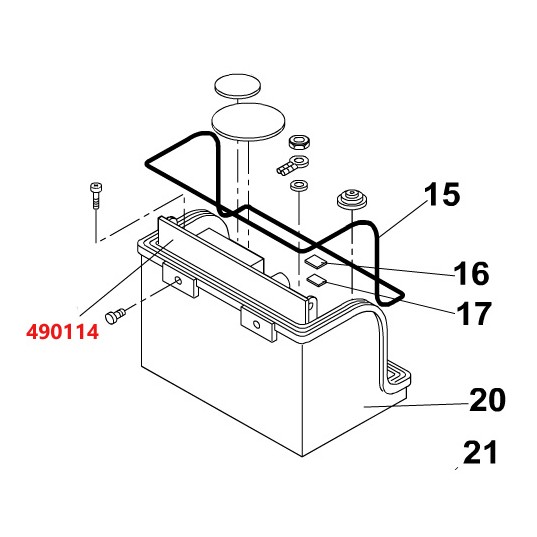 15
16
17
490114
20
21