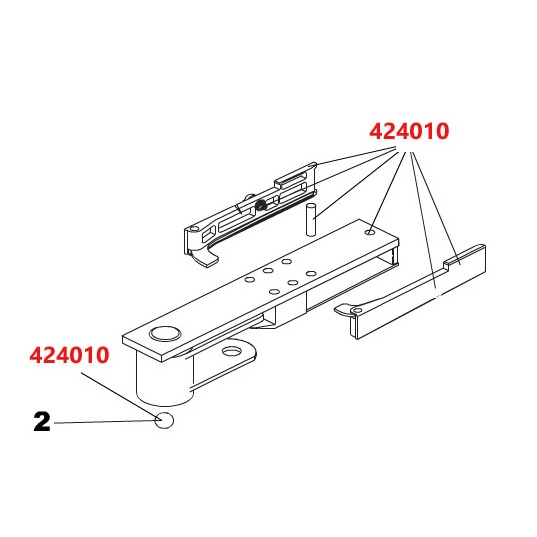 424010

424010

2