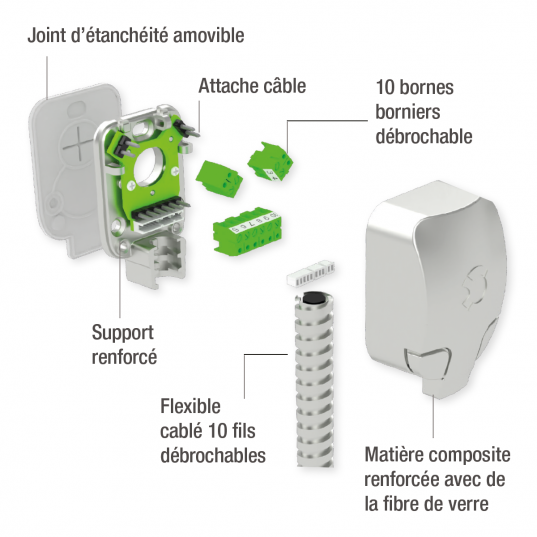 Joint d'étanchéité amovible

Attache câble

10 bornes borniers débrochable

Support renforcé

Flexible cablé 10 fils débrochables

Matière composite renforcée avec de la fibre de verre