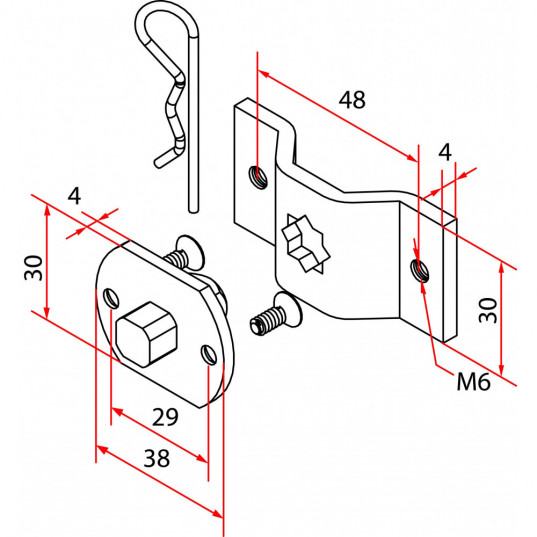 48

4

4

30

30

M6

29

38