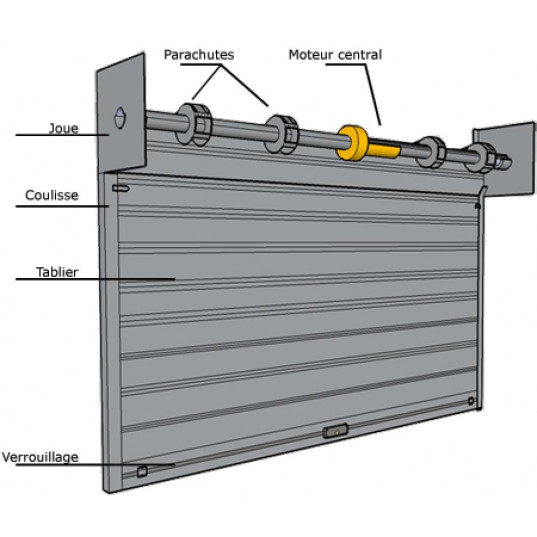 Parachutes
Moteur central
Joue
Coulisse
Tablier
Verrouillage