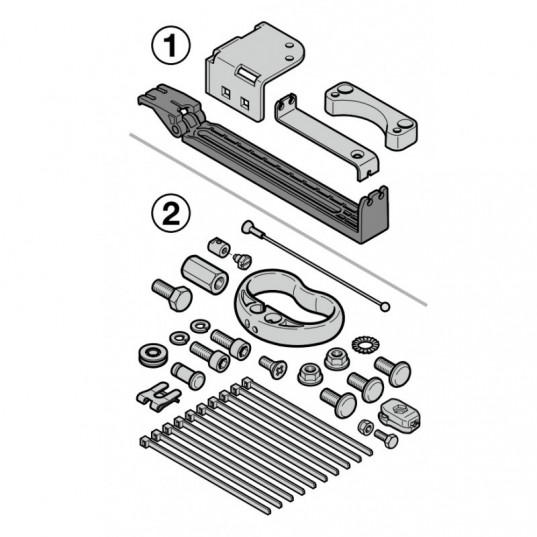 1

2