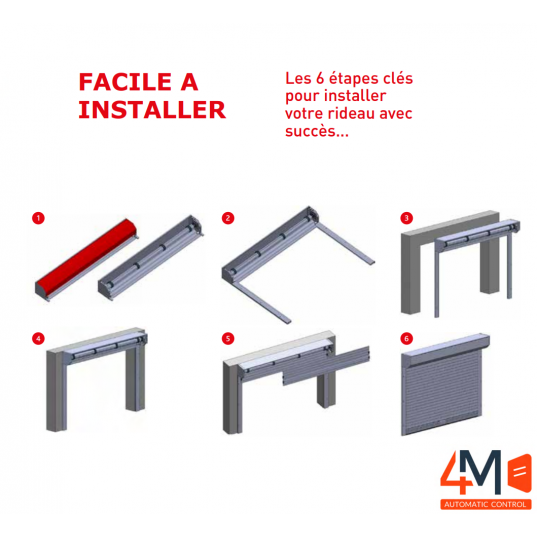 FACILE A INSTALLER

Les 6 étapes clés pour installer votre rideau avec succès...

1

2

3

4

5

6

4M

AUTOMATIC CONTROL