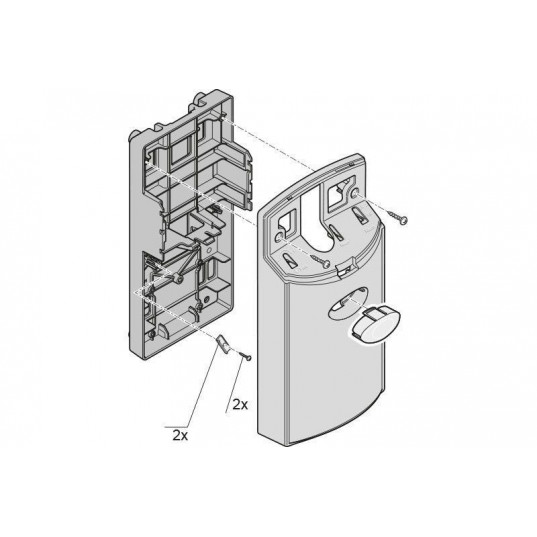 2x

2x