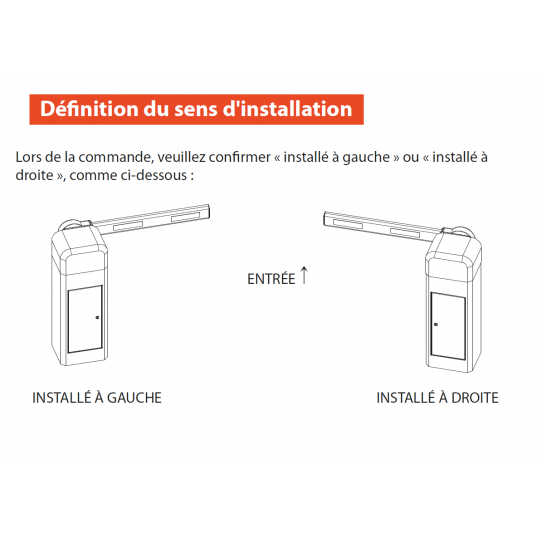 Définition du sens d'installation

Lors de la commande, veuillez confirmer « installé à gauche » ou « installé à droite », comme ci-dessous :

ENTRÉE ↑

INSTALLÉ À GAUCHE

INSTALLÉ À DROITE