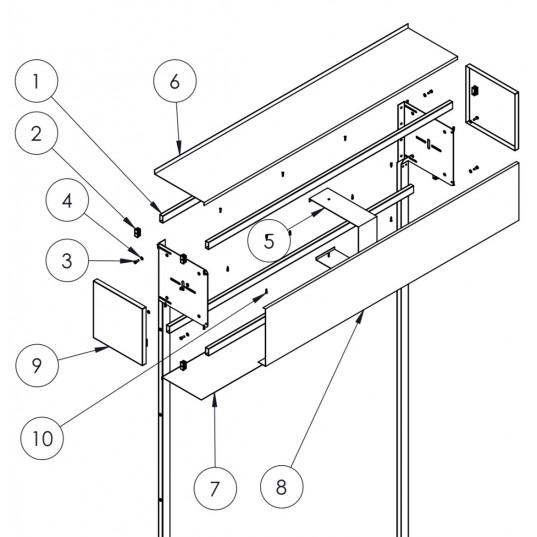 1
6
2
4
5
3
9
10
7
8